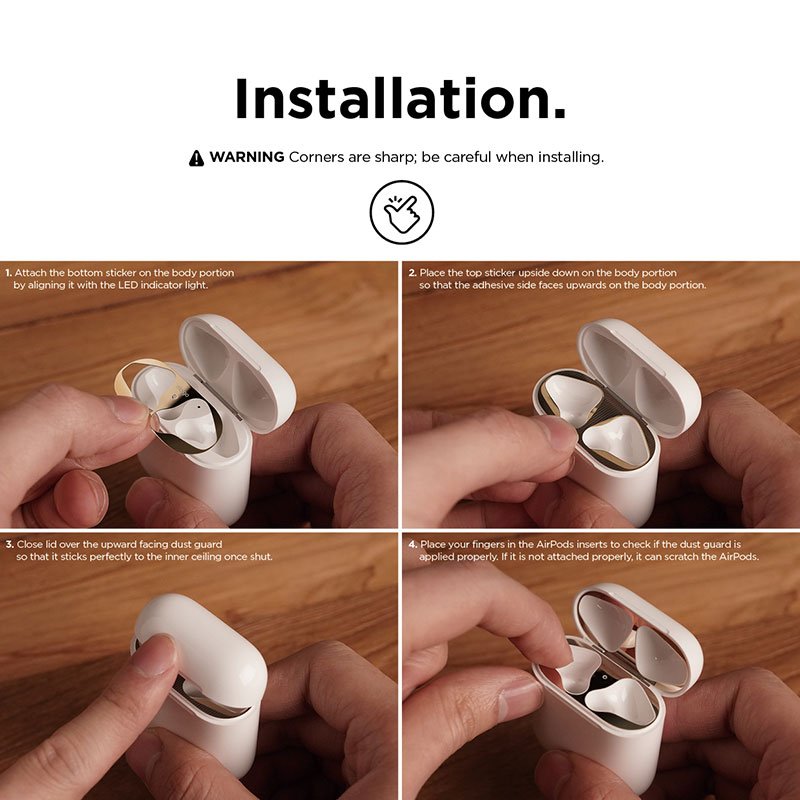 Installation.

WARNING Corners are sharp; be careful when installing.

1. Attach the bottom sticker on the body portion by aligning it with the LED indicator light.

2. Place the top sticker upside down on the body portion so that the adhesive side faces upwards on the body portion.

3. Close lid over the upward facing dust guard so that it sticks perfectly to the inner ceiling once shut.

4. Place your fingers in the AirPods inserts to check if the dust guard is applied properly. If it is not attached properly, it can scratch the AirPods.